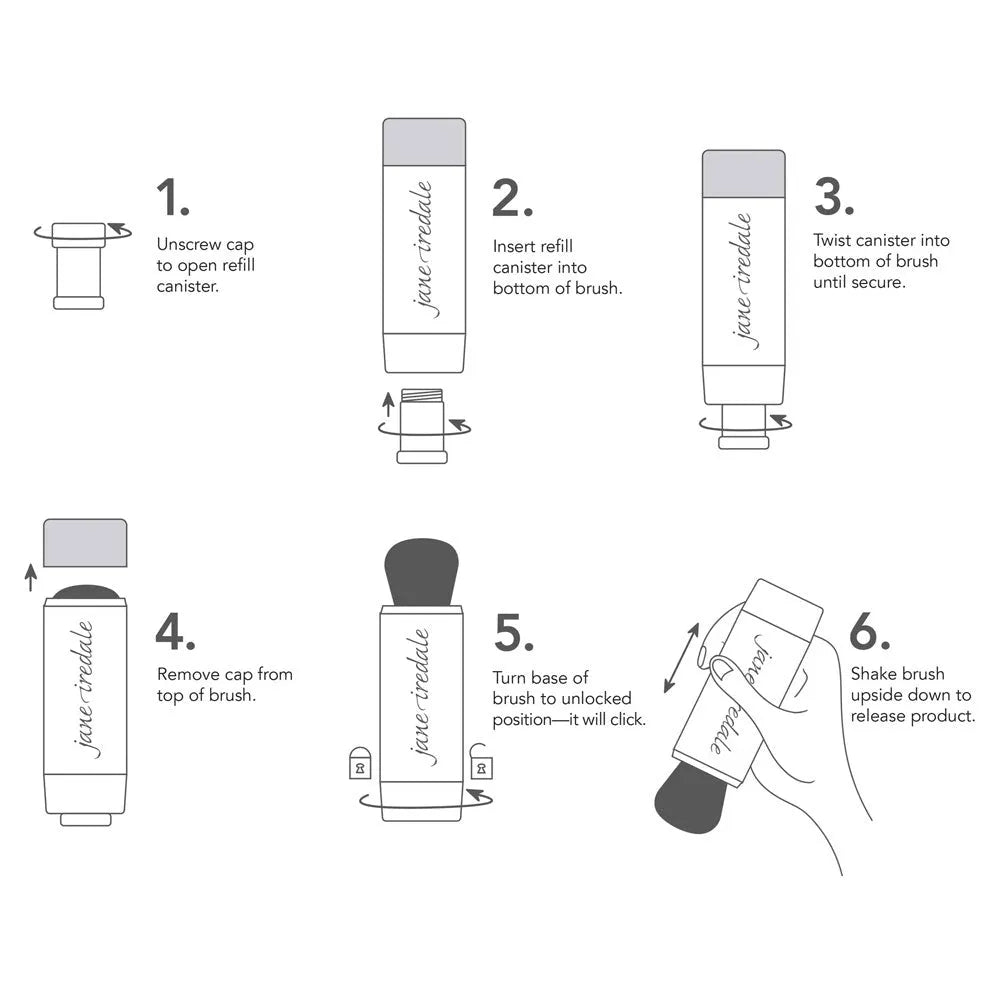 1.

Unscrew cap to open refill canister.

jane iredale

2.

Insert refill canister into bottom of brush.

jane iredale

3.

Twist canister into bottom of brush until secure.

jane iredale

4.

Remove cap from top of brush.

jane iredale

5.

Turn base of brush to unlocked position—it will click.

jane iredale

6.

Shake brush upside down to release product.