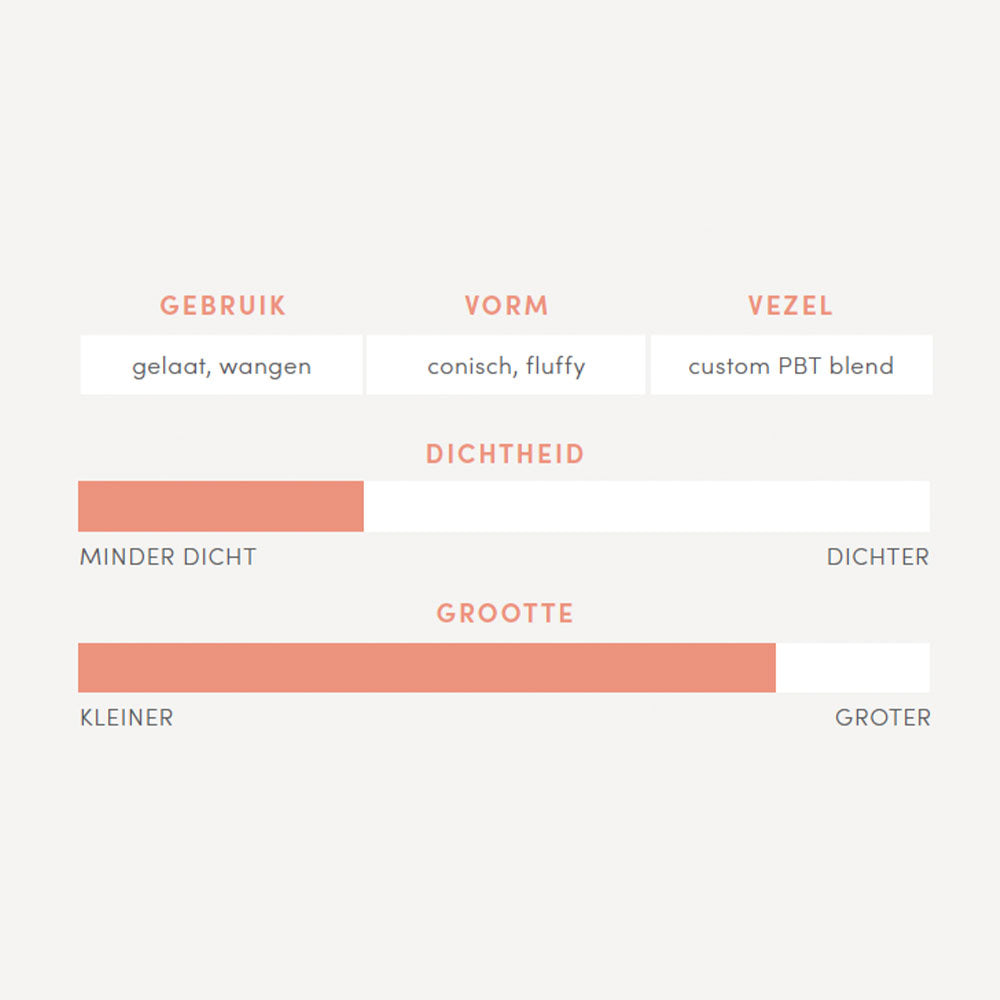 | GEBRUIK | VORM | VEZEL |
|---|---|---|
| gelaat, wangen | conisch, fluffy | custom PBT blend |

DICHTHEID

MINDER DICHT

DICHTER

GROOTTE

KLEINER

GROTER