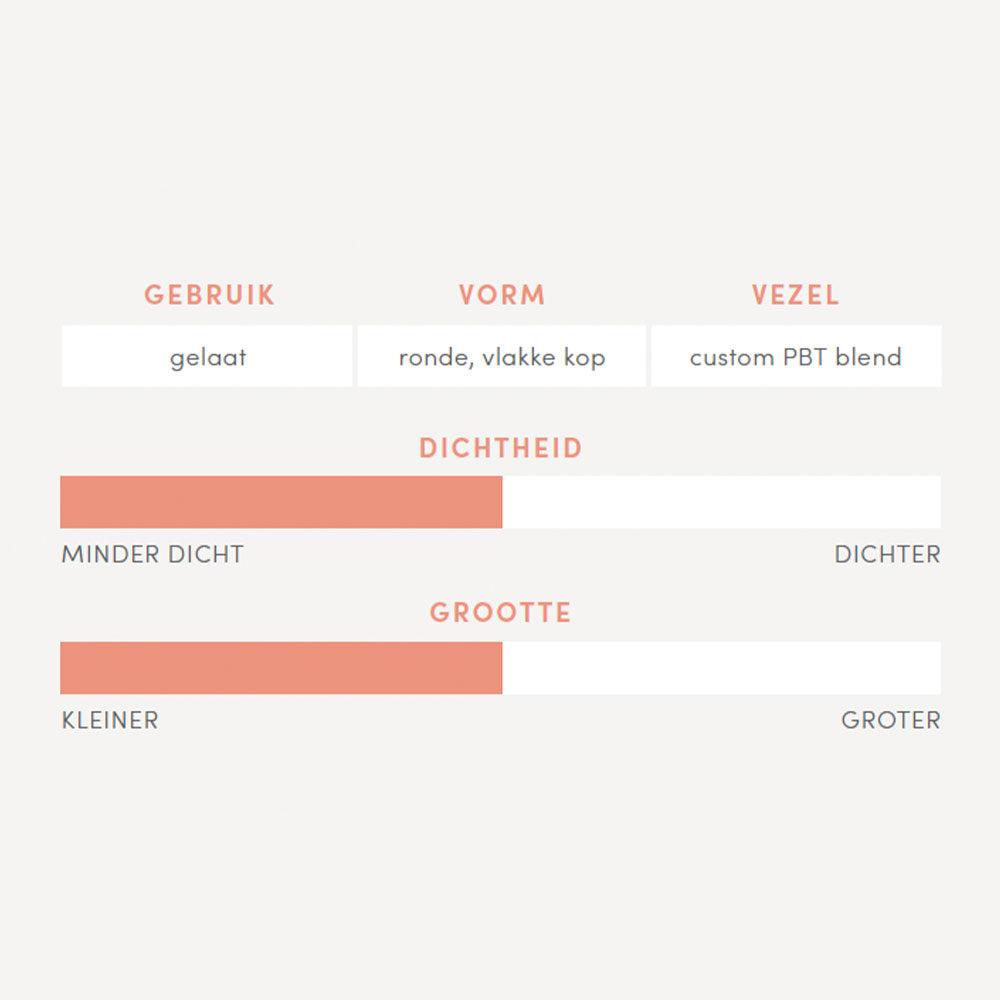 | GEBRUIK | VORM | VEZEL |
|---|---|---|
| gelaat | ronde, vlakke kop | custom PBT blend |

DICHTHEID

MINDER DICHT
DICHTER

GROOTTE

KLEINER
GROTER